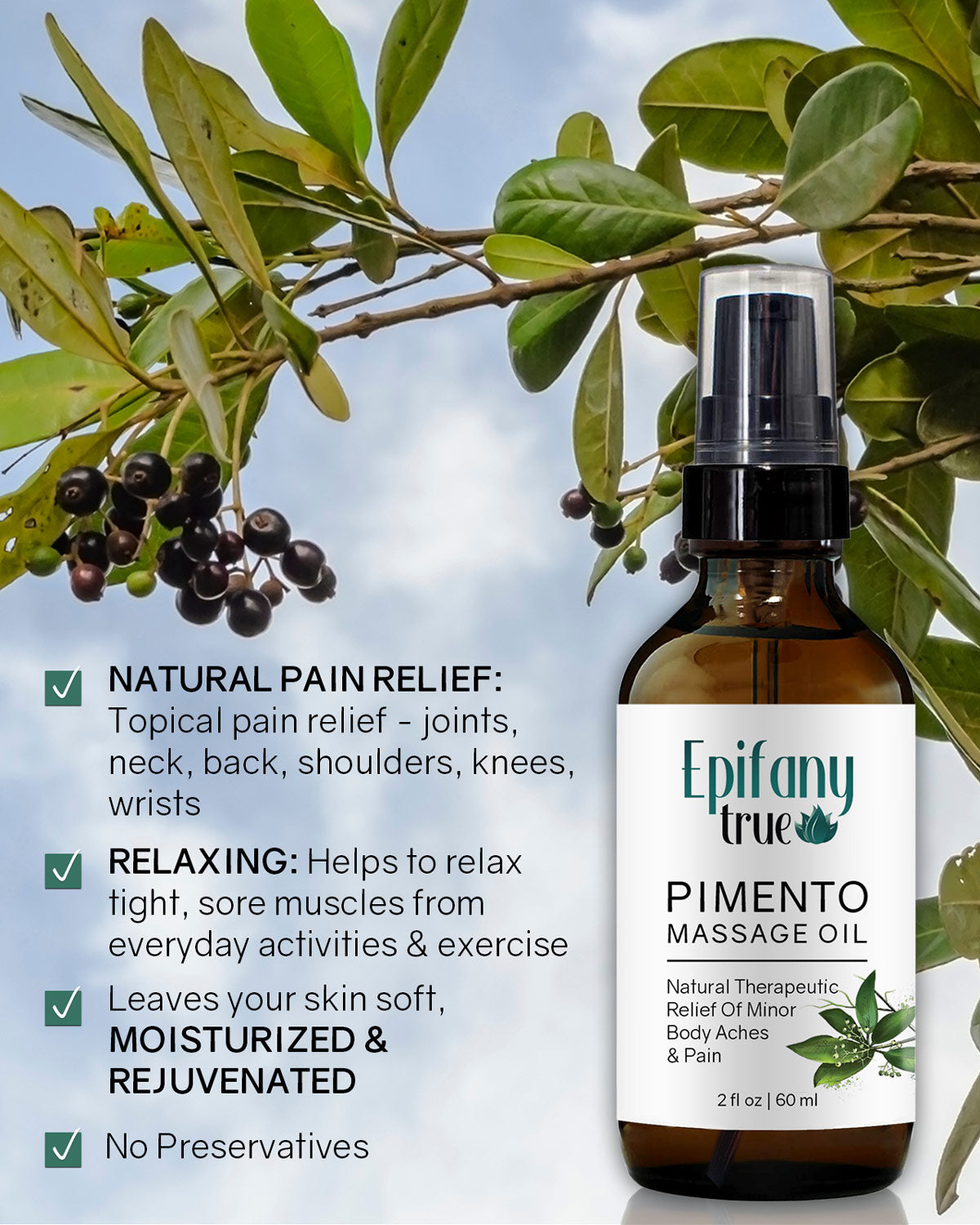 NATURAL PAIN RELIEF: Topical pain relief - joints, neck, back, shoulders, knees, wrists

RELAXING: Helps to relax tight, sore muscles from everyday activities & exercise

Leaves your skin soft, MOISTURIZED & REJUVENATED

No Preservatives

Epifany true

PIMENTO
MASSAGE OIL

Natural Therapeutic Relief Of Minor Body Aches & Pain

2 fl oz | 60 ml