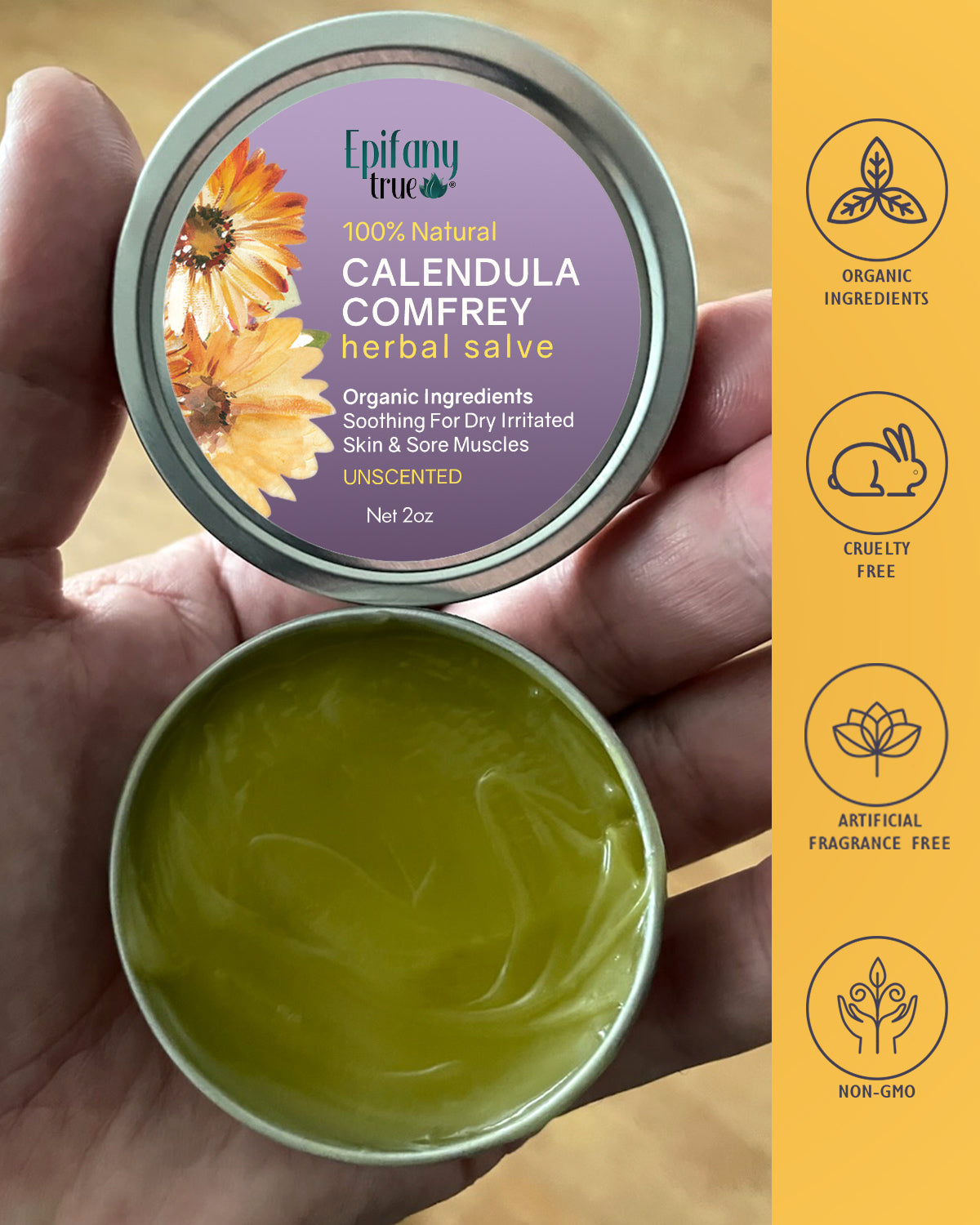 Epifany true®

100% Natural

CALENDULA COMFREY

herbal salve

Organic Ingredients

Soothing For Dry Irritated Skin & Sore Muscles

UNSCENTED

Net 2oz

ORGANIC INGREDIENTS

CRUELTY FREE

ARTIFICIAL FRAGRANCE FREE

NON-GMO