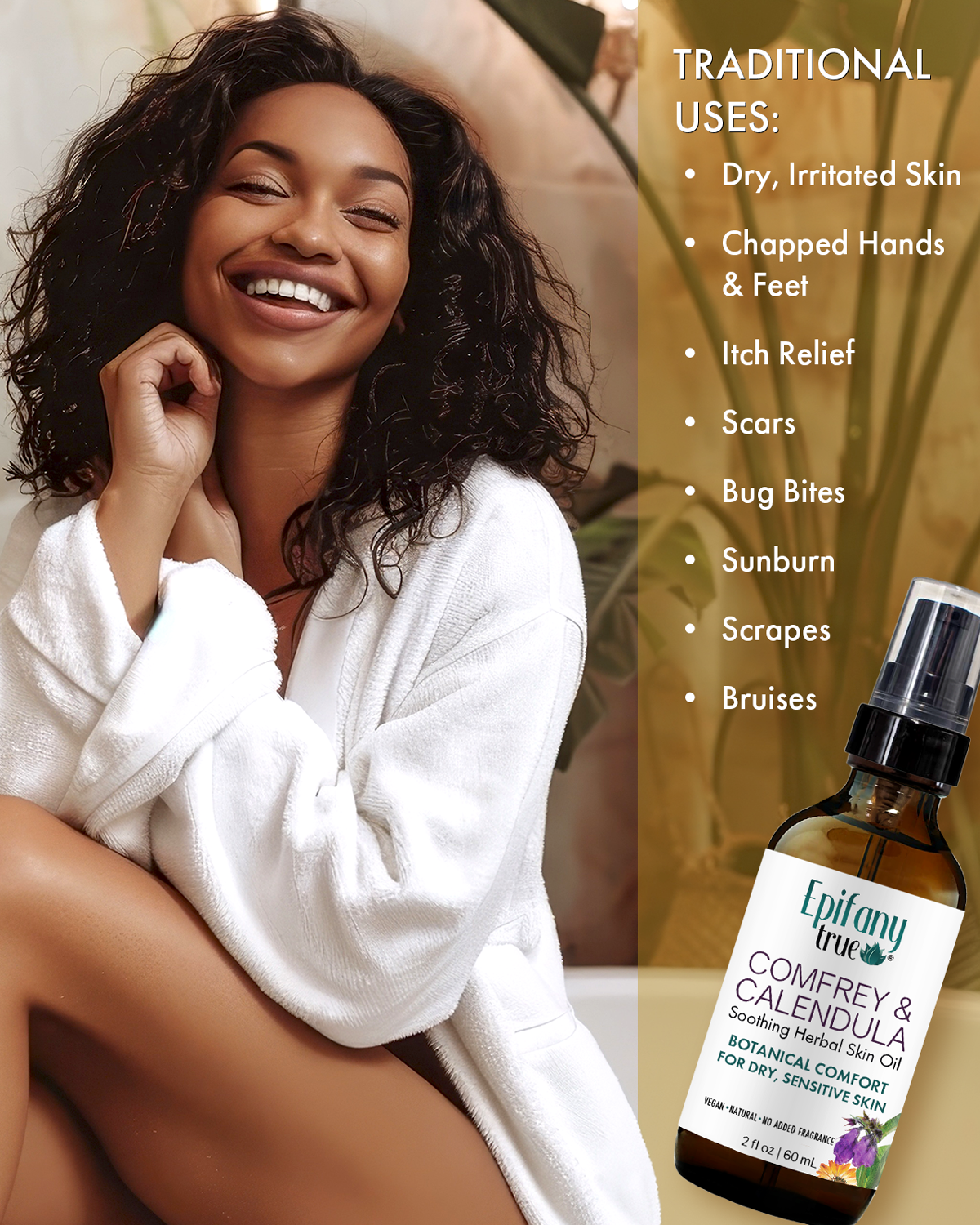 TRADITIONAL USES:

• Dry, Irritated Skin

• Chapped Hands & Feet

• Itch Relief

• Scars

• Bug Bites

• Sunburn

• Scrapes

• Bruises

Epifany true®

COMFREY & CALENDULA

Soothing Herbal Skin Oil

BOTANICAL COMFORT FOR DRY, SENSITIVE SKIN

VEGAN • NATURAL • NO ADDED FRAGRANCE

2 fl oz | 60 mL