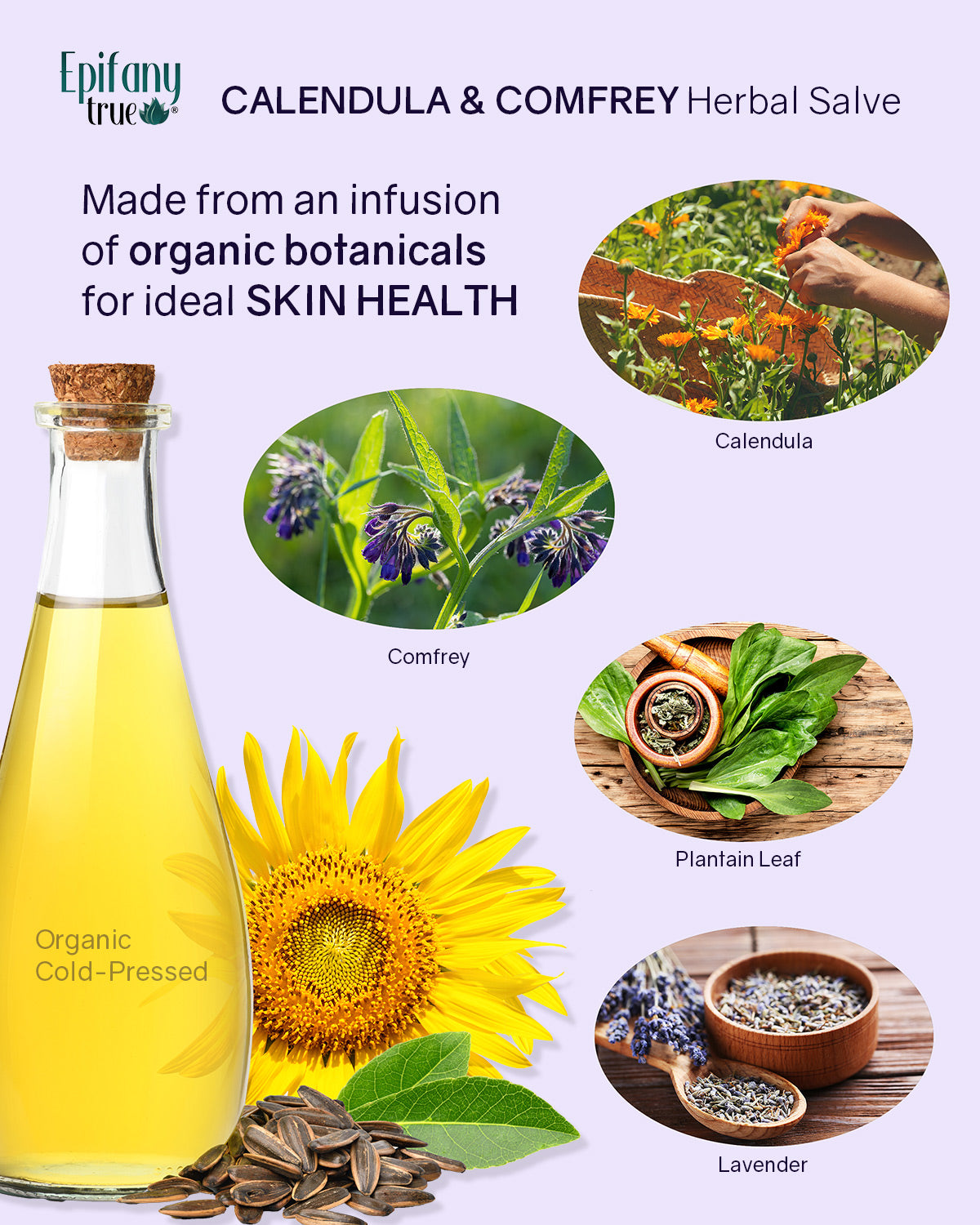 Epifany true®

CALENDULA & COMFREY Herbal Salve

Made from an infusion of organic botanicals for ideal SKIN HEALTH

Calendula

Comfrey

Plantain Leaf

Organic Cold-Pressed

Lavender