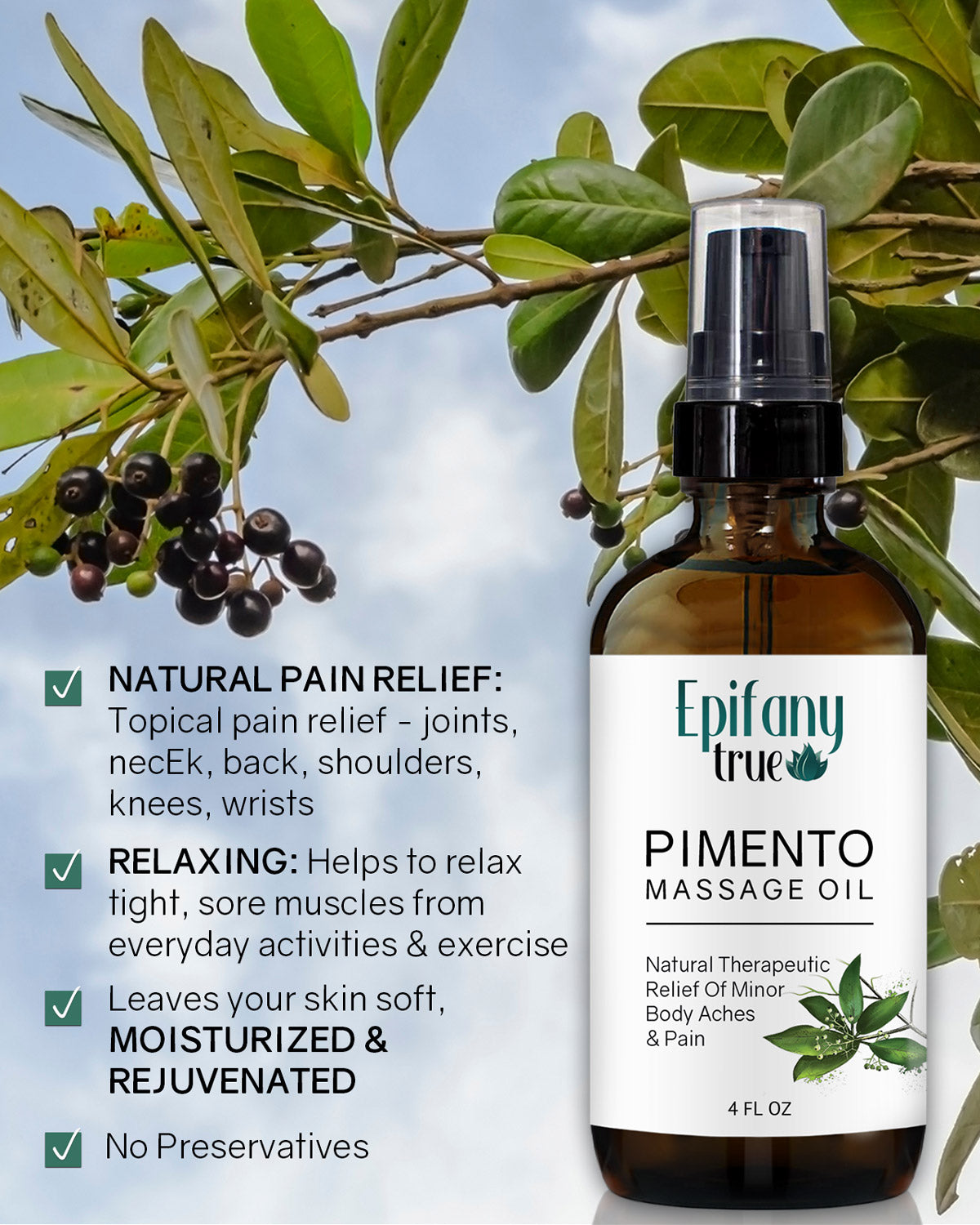 NATURAL PAIN RELIEF: Topical pain relief - joints, necEk, back, shoulders, knees, wrists

RELAXING: Helps to relax tight, sore muscles from everyday activities & exercise

Leaves your skin soft, MOISTURIZED & REJUVENATED

No Preservatives

Epifany true

PIMENTO
MASSAGE OIL

Natural Therapeutic Relief Of Minor Body Aches & Pain

4 FL OZ