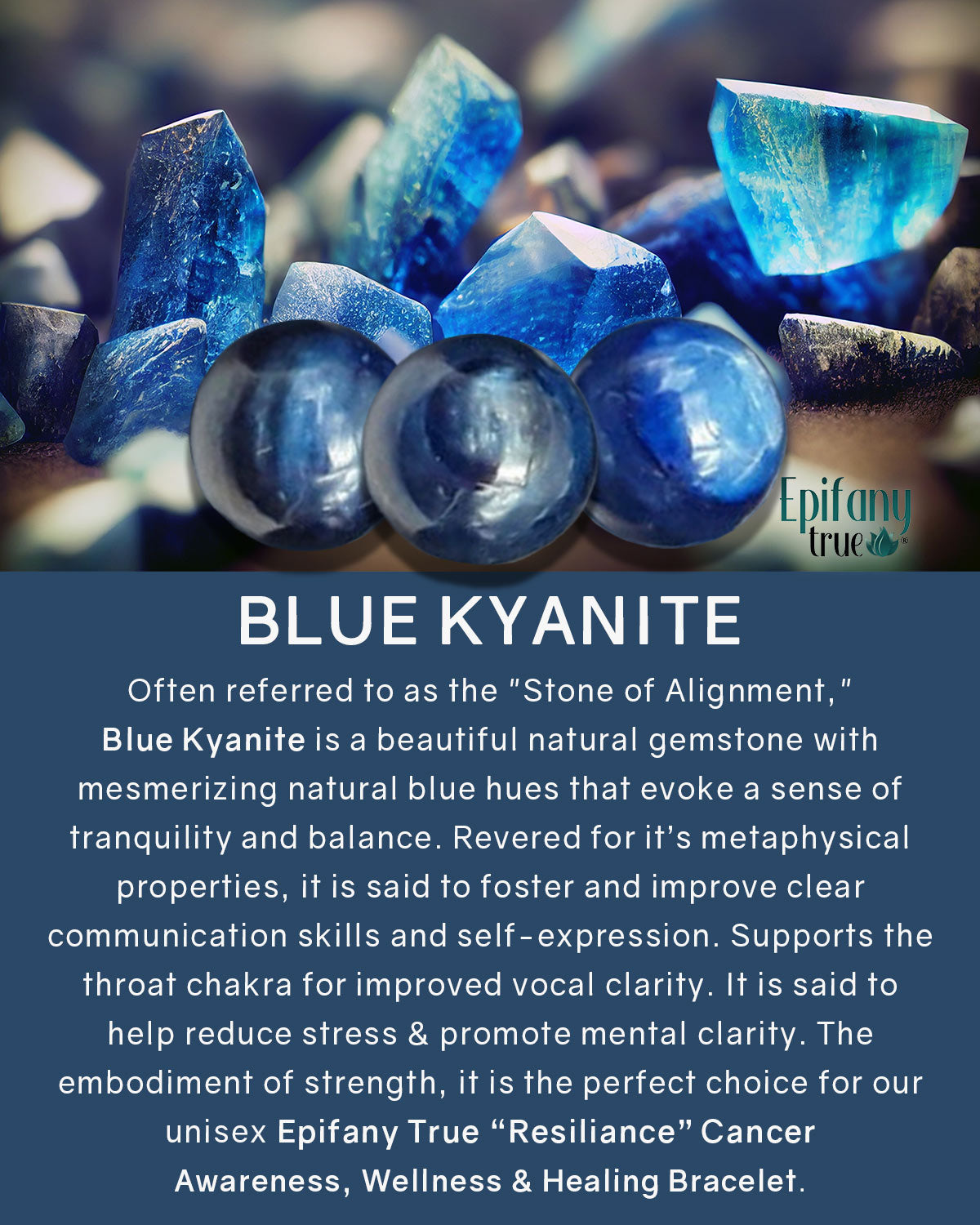 Epifany true®

BLUE KYANITE

Often referred to as the "Stone of Alignment," Blue Kyanite is a beautiful natural gemstone with mesmerizing natural blue hues that evoke a sense of tranquility and balance. Revered for it's metaphysical properties, it is said to foster and improve clear communication skills and self-expression. Supports the throat chakra for improved vocal clarity. It is said to help reduce stress & promote mental clarity. The embodiment of strength, it is the perfect choice for our unisex Epifany True "Resiliance" Cancer Awareness, Wellness & Healing Bracelet.