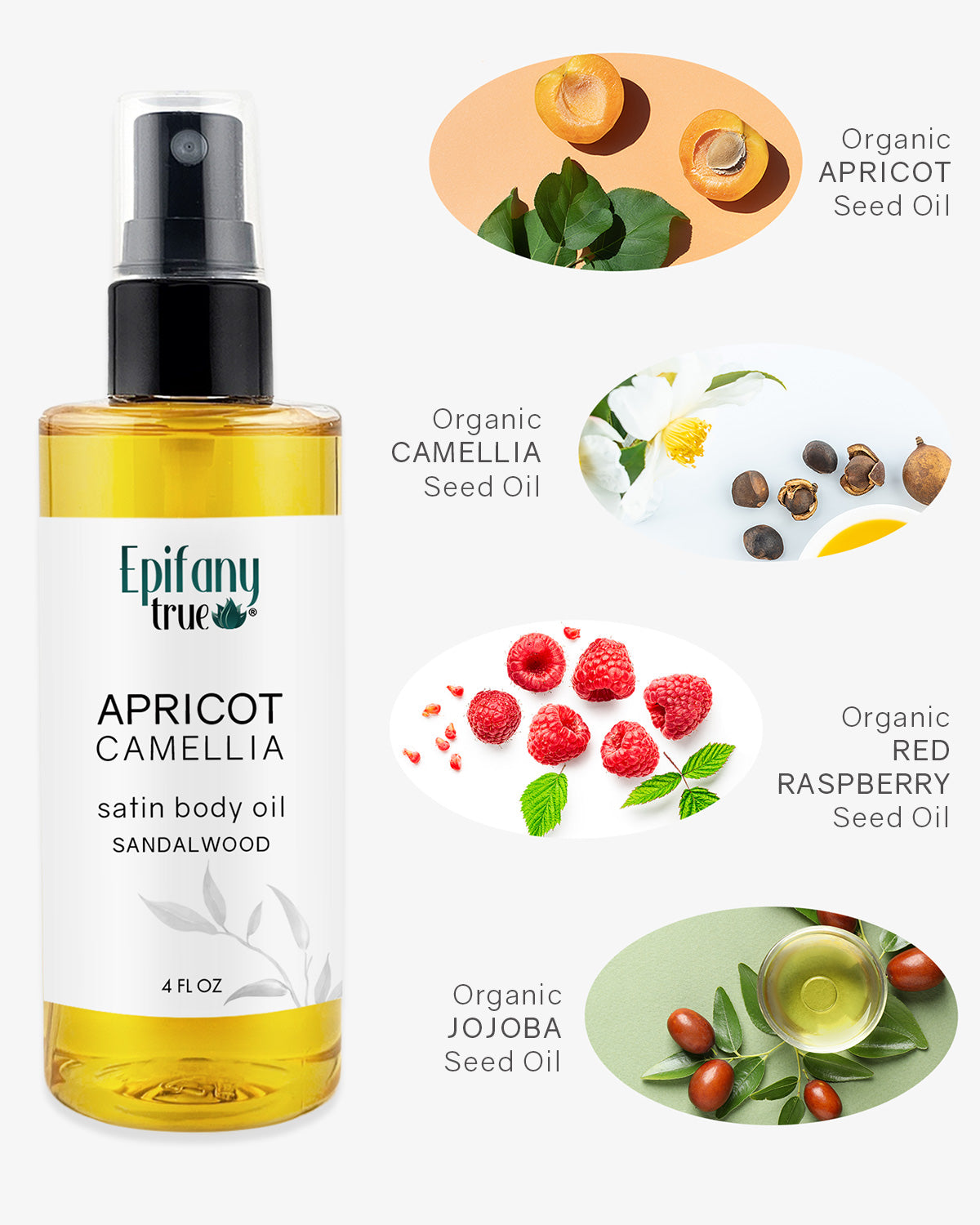 Epifany true®

APRICOT
CAMELLIA

satin body oil
SANDALWOOD

4 FL OZ

Organic
APRICOT
Seed Oil

Organic
CAMELLIA
Seed Oil

Organic
RED
RASPBERRY
Seed Oil

Organic
JOJOBA
Seed Oil