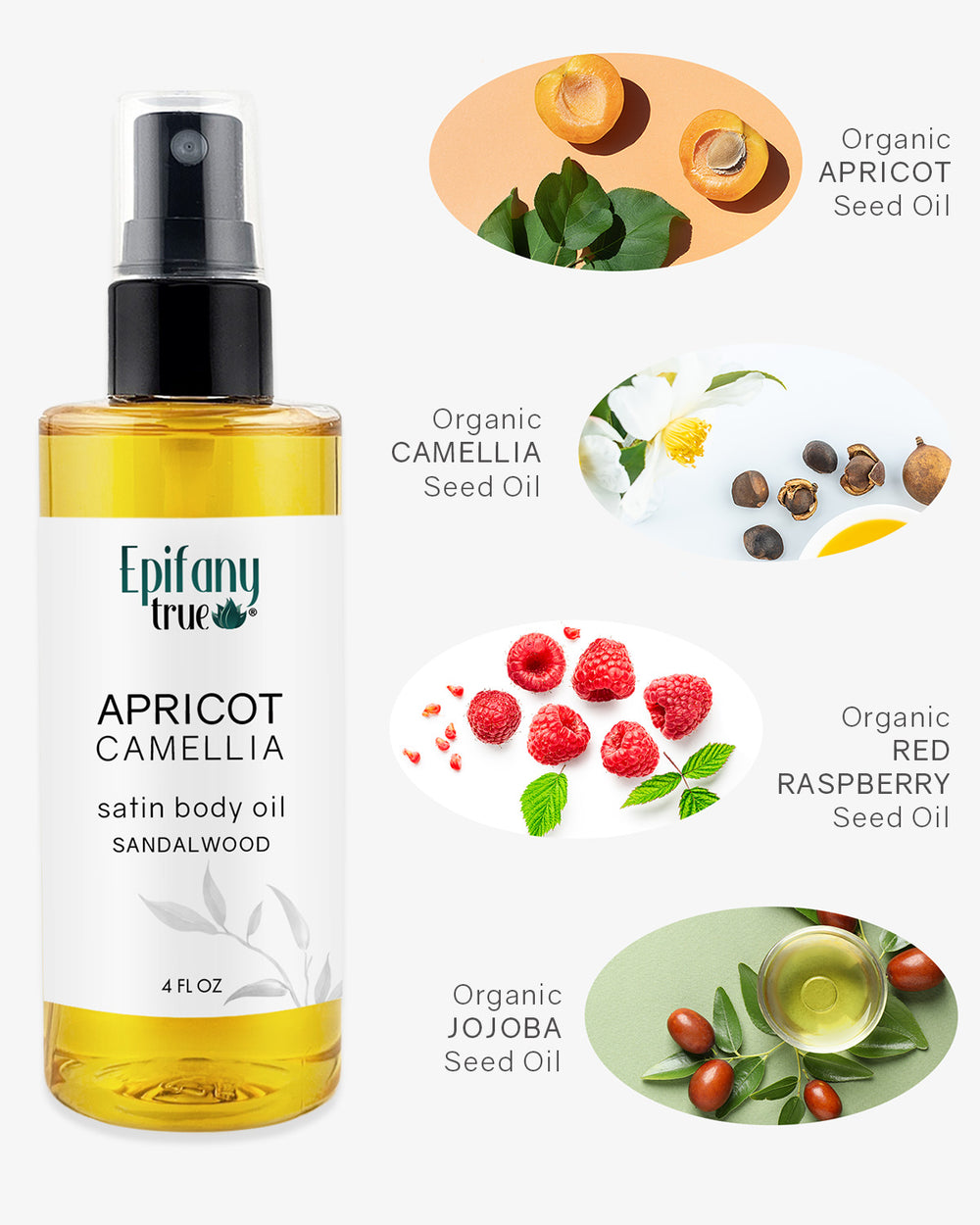 Epifany true®

APRICOT
CAMELLIA

satin body oil
SANDALWOOD

4 FL OZ

Organic
APRICOT
Seed Oil

Organic
CAMELLIA
Seed Oil

Organic
RED
RASPBERRY
Seed Oil

Organic
JOJOBA
Seed Oil