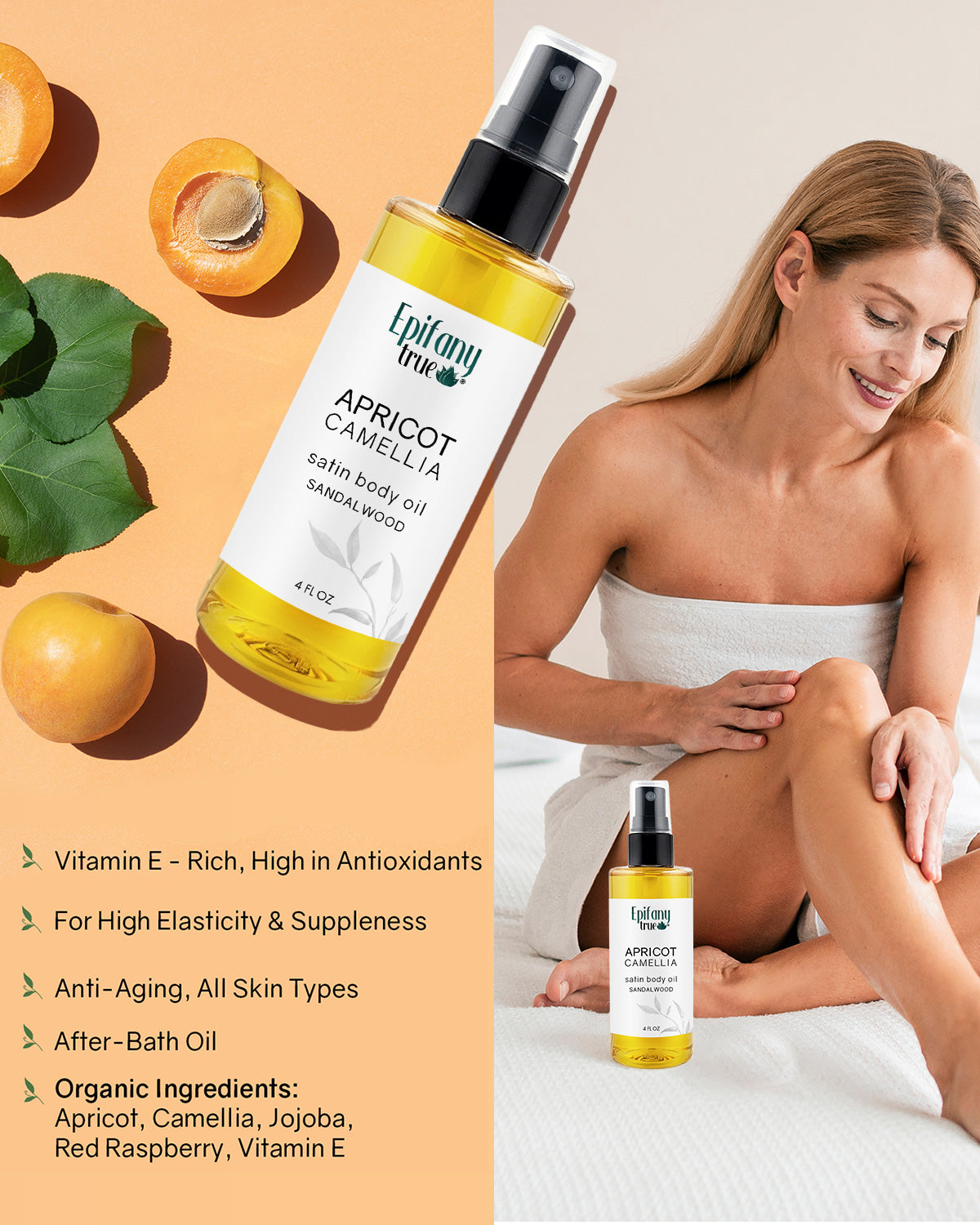 Epifany true®

APRICOT CAMELLIA

satin body oil

SANDALWOOD

4 FL OZ

Vitamin E - Rich, High in Antioxidants

For High Elasticity & Suppleness

Anti-Aging, All Skin Types

After-Bath Oil

Organic Ingredients: Apricot, Camellia, Jojoba, Red Raspberry, Vitamin E

Epifany true

APRICOT CAMELLIA

satin body oil

SANDALWOOD

4 FL OZ